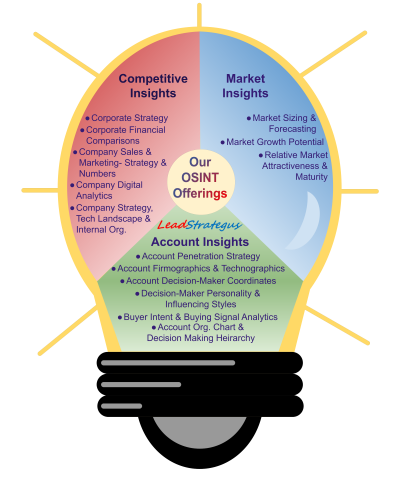 Competitive Insights

• Corporate Strategy
• Corporate Financial Comparisons
• Company Sales & Marketing- Strategy & Numbers
• Company Digital Analytics
• Company Strategy, Tech Landscape & Internal Org.

Market Insights

• Market Sizing & Forecasting
• Market Growth Potential
• Relative Market Attractiveness & Maturity

Our OSINT Offerings

LeadStrategus

Account Insights

• Account Penetration Strategy
• Account Firmographics & Technographics
• Account Decision-Maker Coordinates
• Decision-Maker Personality & Influencing Styles
• Buyer Intent & Buying Signal Analytics
• Account Org. Chart & Decision Making Heirarchy